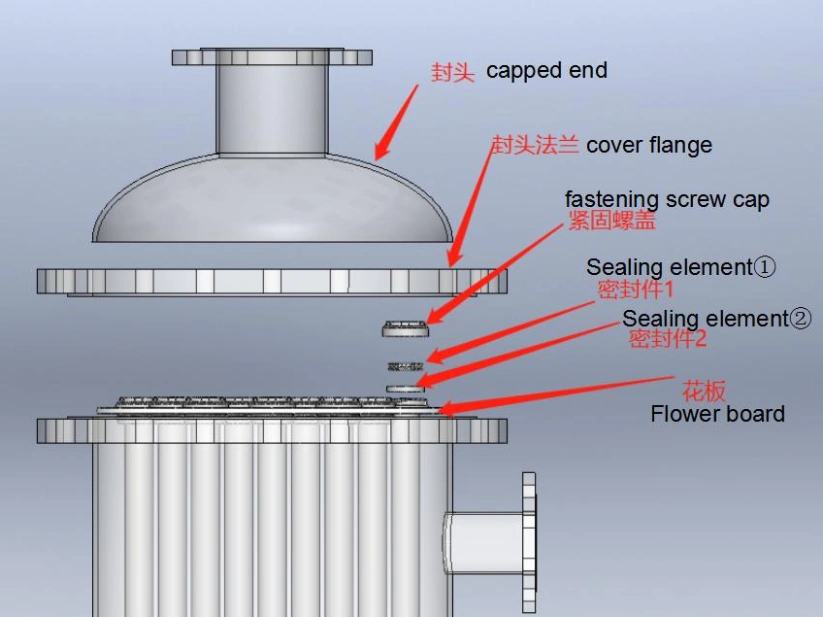 封头 capped end

封头法兰 cover flange

fastening screw cap
紧固螺盖

Sealing element①
密封件1

Sealing element②
密封件2

花板
Flower board